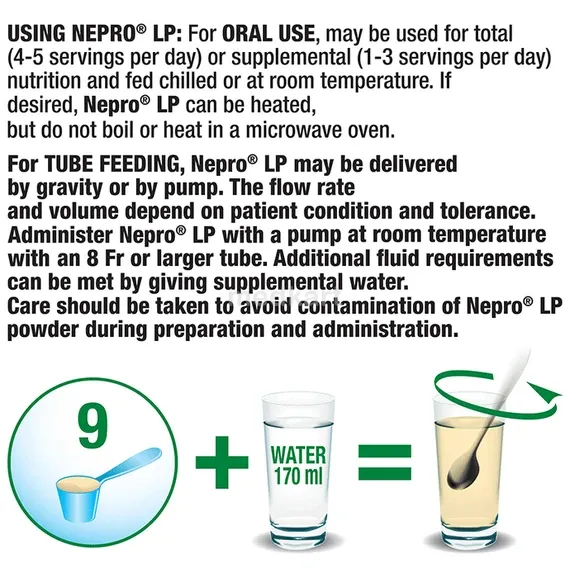 USING NEPRO® LP: For ORAL USE, may be used for total (4-5 servings per day) or supplemental (1-3 servings per day) nutrition and fed chilled or at room temperature. If desired, Nepro® LP can be heated, but do not boil or heat in a microwave oven.

For TUBE FEEDING, Nepro® LP may be delivered by gravity or by pump. The flow rate and volume depend on patient condition and tolerance. Administer Nepro® LP with a pump at room temperature with an 8 Fr or larger tube. Additional fluid requirements can be met by giving supplemental water. Care should be taken to avoid contamination of Nepro® LP powder during preparation and administration.

medkart

9

+

WATER 170 ml

=